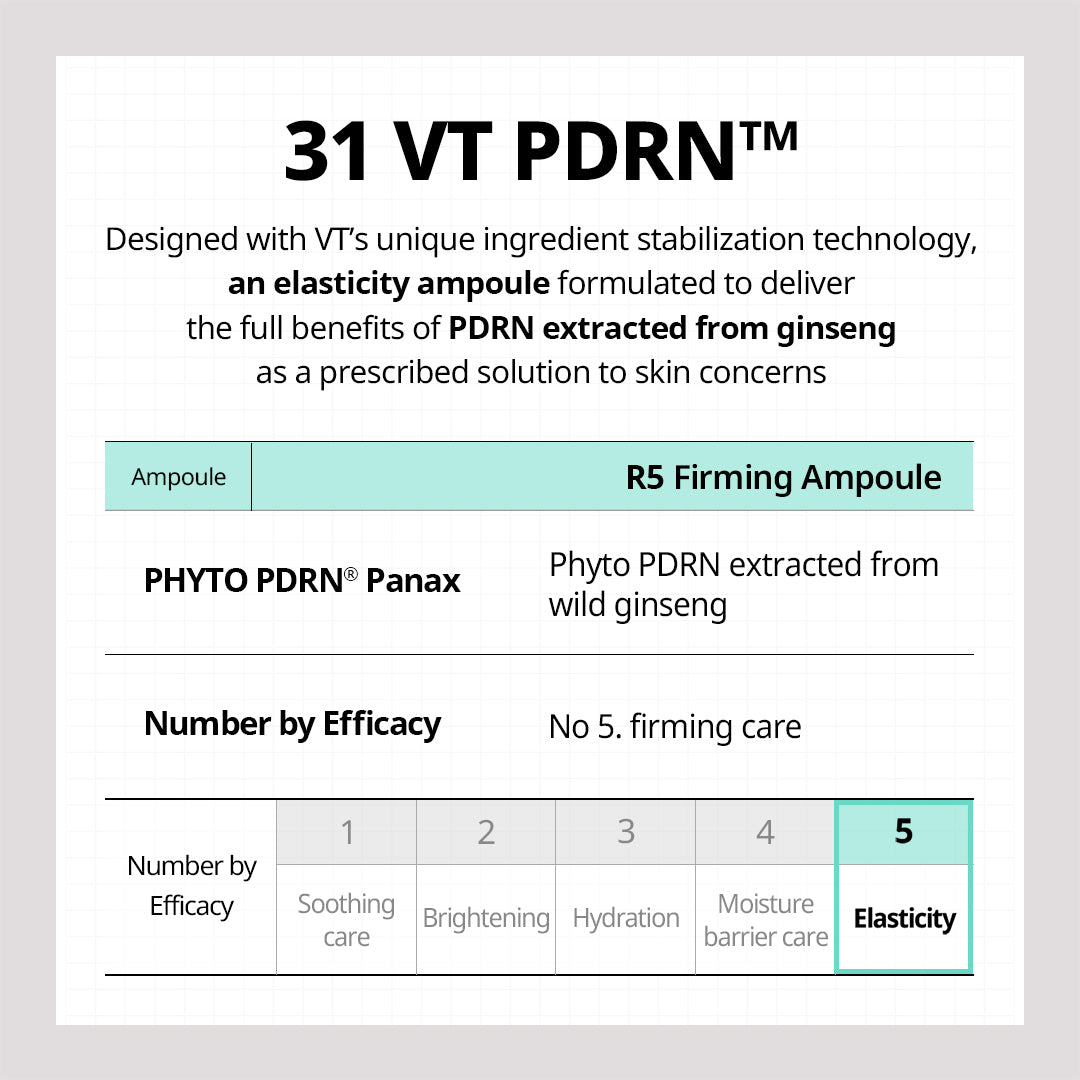 31 VT PDRN™

Designed with VT's unique ingredient stabilization technology, an elasticity ampoule formulated to deliver the full benefits of PDRN extracted from ginseng as a prescribed solution to skin concerns

| Ampoule | R5 Firming Ampoule |
|---|---|
| PHYTO PDRN® Panax | Phyto PDRN extracted from wild ginseng |
| Number by Efficacy | No 5. firming care |

| Number by Efficacy | 1 | 2 | 3 | 4 | 5 |
|---|---|---|---|---|---|
| | Soothing care | Brightening | Hydration | Moisture barrier care | Elasticity |